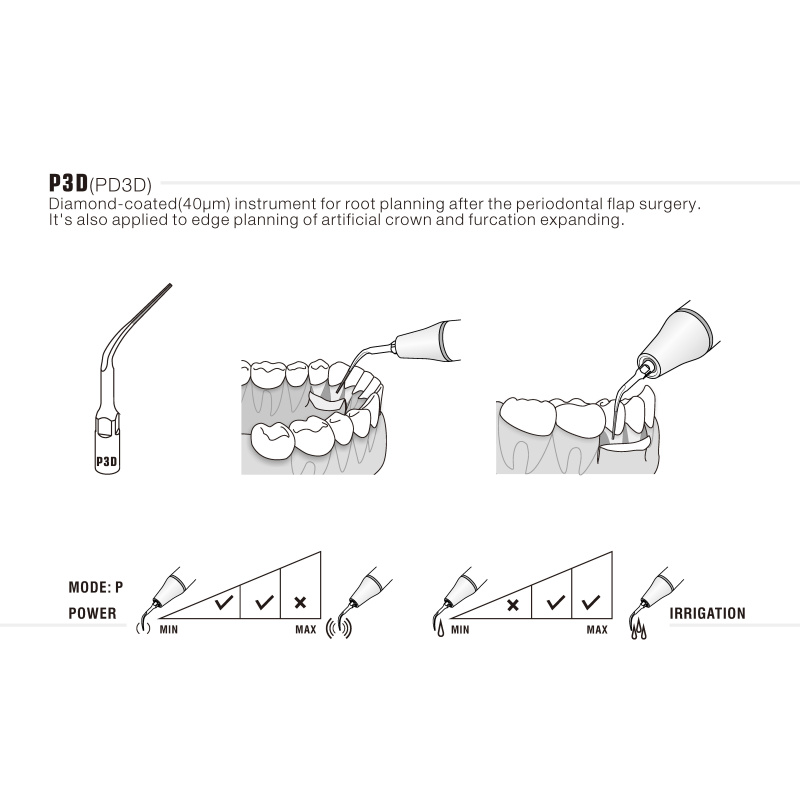 P3D(PD3D)
Diamond-coated(40μm) instrument for root planning after the periodontal flap surgery.
It's also applied to edge planning of artificial crown and furcation expanding.

P3D

MODE: P
POWER

MIN ✓ ✓ × MAX

MIN × ✓ ✓ MAX

IRRIGATION